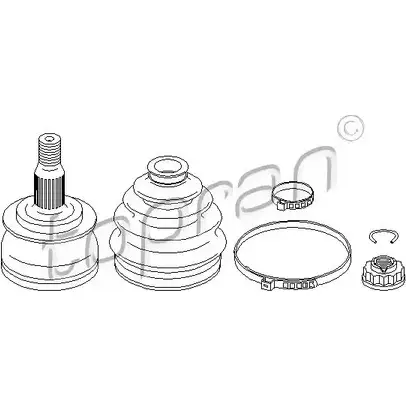 topran ©